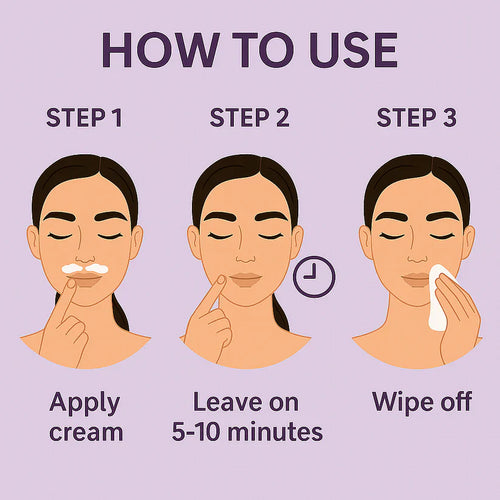 HOW TO USE

STEP 1

Apply cream

STEP 2

Leave on 5-10 minutes

STEP 3

Wipe off